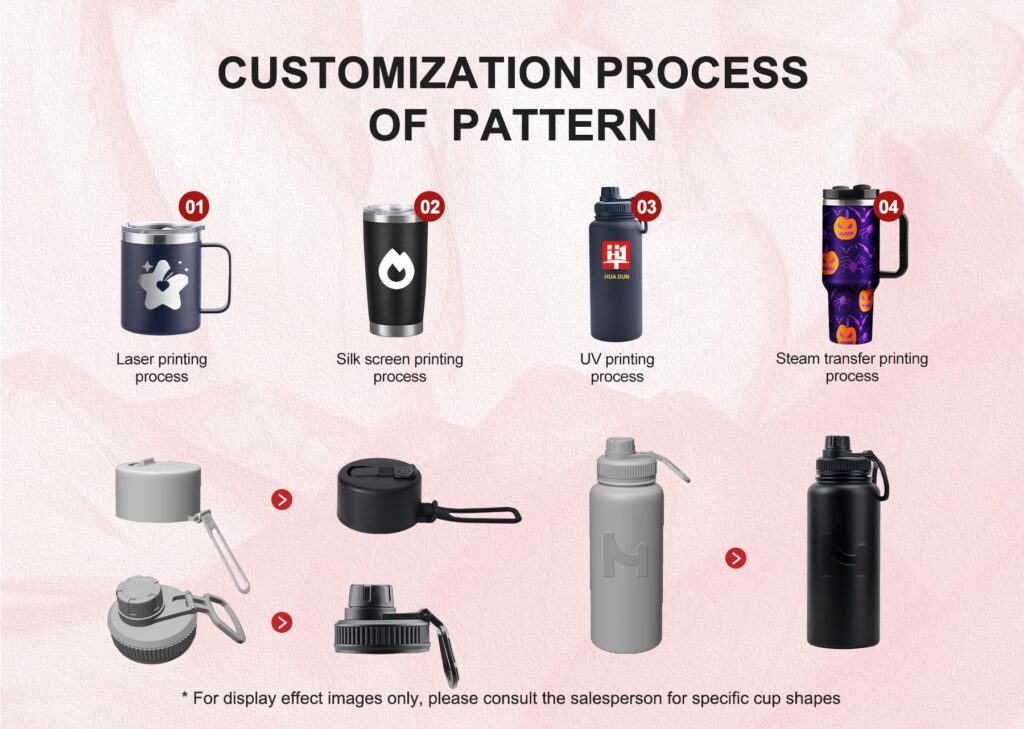 CUSTOMIZATION PROCESS OF PATTERN

01
Laser printing process

02
Silk screen printing process

03
HUA DUN
UV printing process

04
Steam transfer printing process

* For display effect images only, please consult the salesperson for specific cup shapes